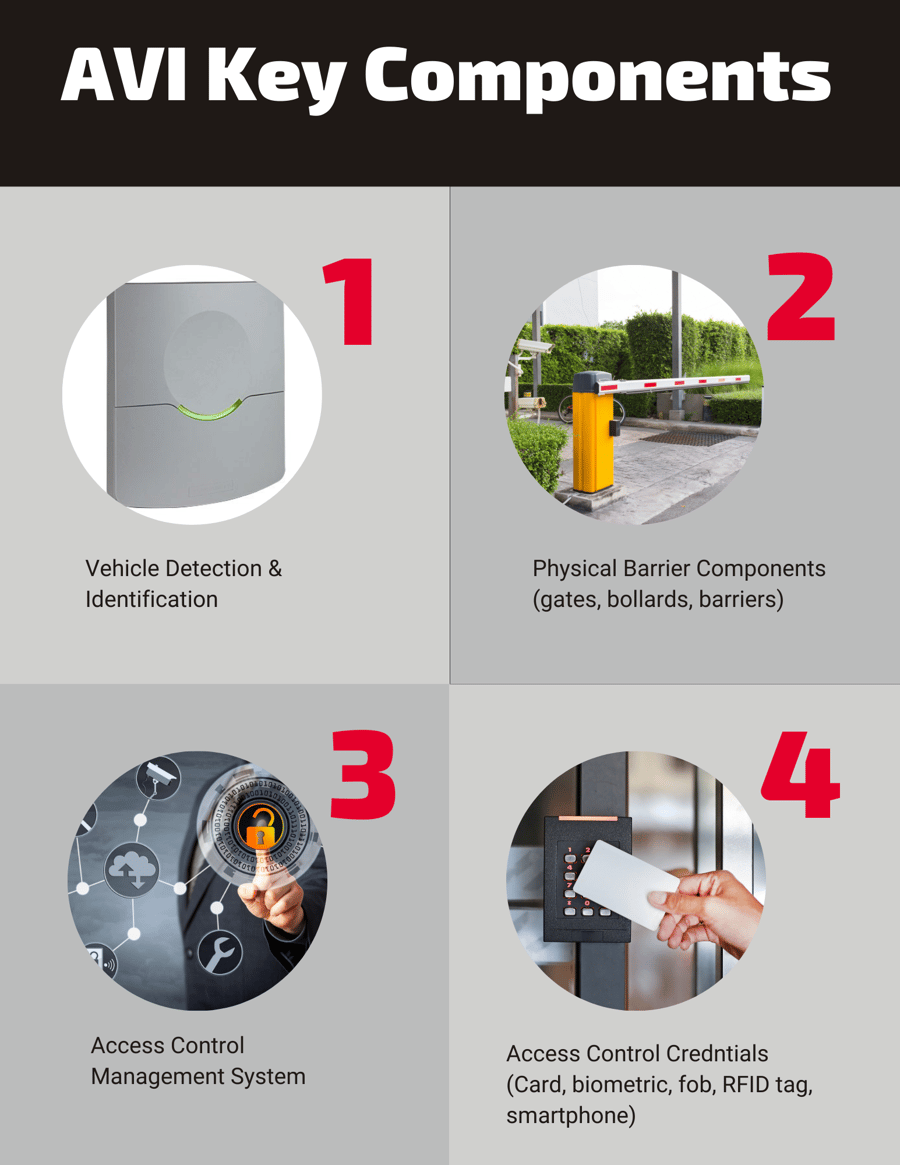 AVI Key Components

1

Vehicle Detection & Identification

2

Physical Barrier Components (gates, bollards, barriers)

3

Access Control Management System

4

Access Control Credntials (Card, biometric, fob, RFID tag, smartphone)